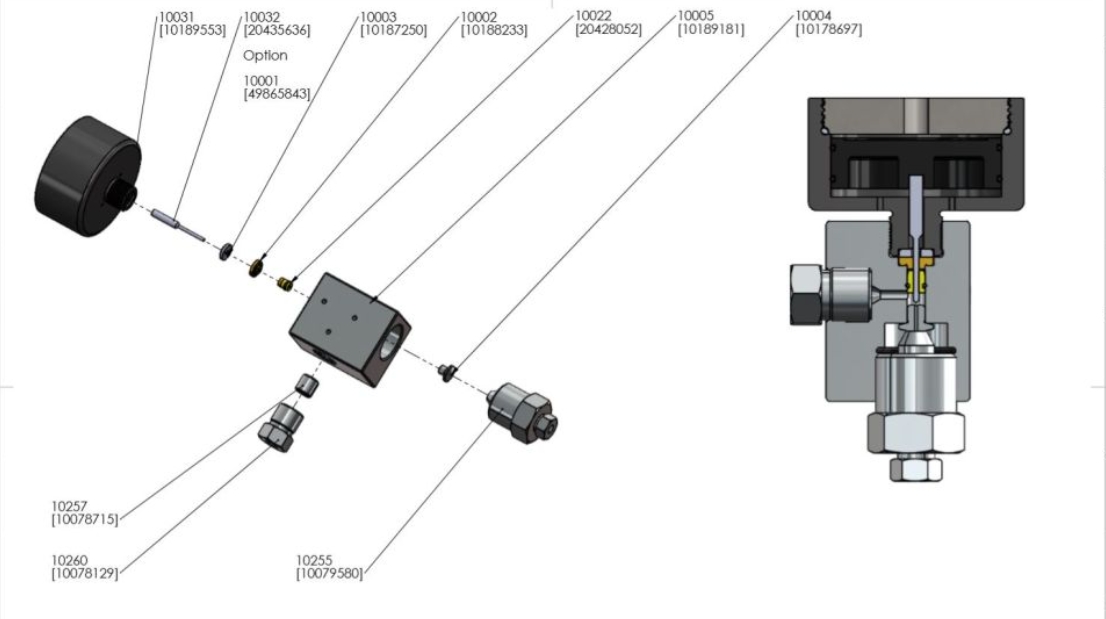 10031
[10189553]

10032
[20435636]

Option

10001
[49865843]

10003
[10187250]

10002
[10188233]

10022
[20428052]

10005
[10189181]

10004
[10178697]

10257
[10078715]

10260
[10078129]

10255
[10079580]