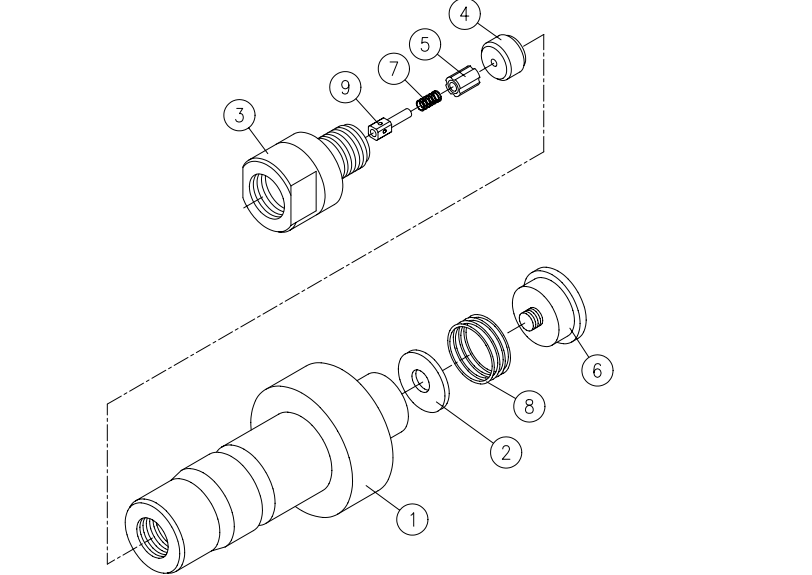 4
5
7
9
3
6
8
2
1