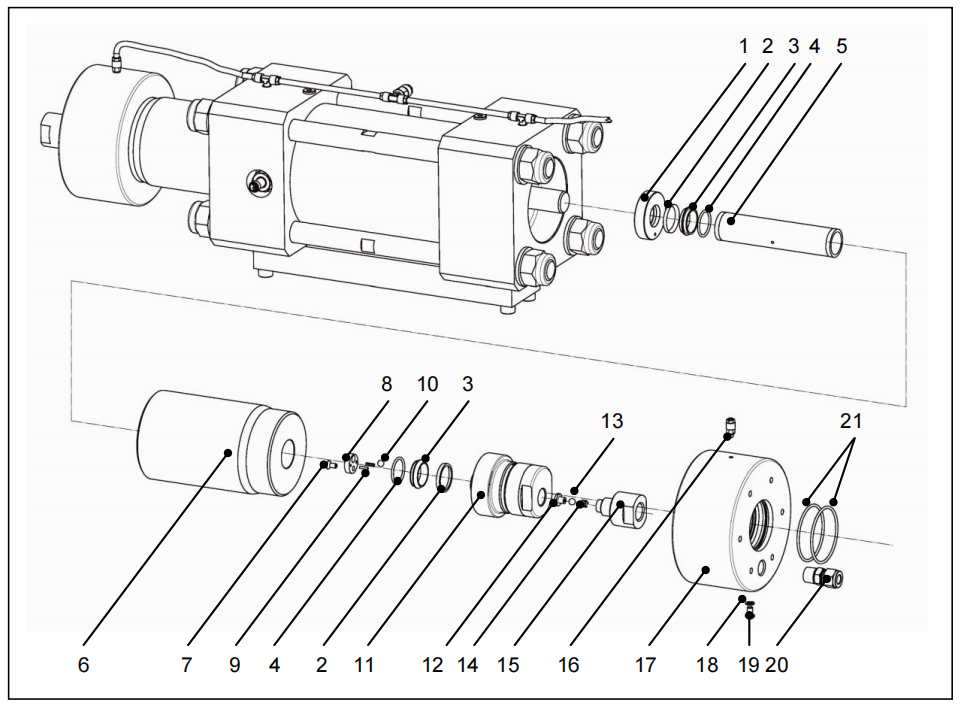 1 2 3 4 5

8 10 3

13

21

6 7 9 4 2 11 12 14 15 16 17 18 19 20