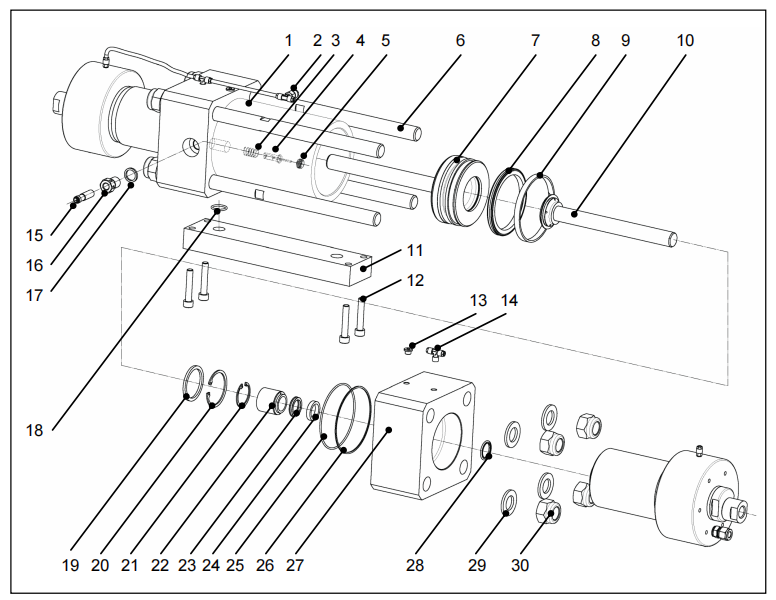 1 2 3 4 5 6 7 8 9 10

15
16
17

11
12
13 14

18

19 20 21 22 23 24 25 26 27 28 29 30