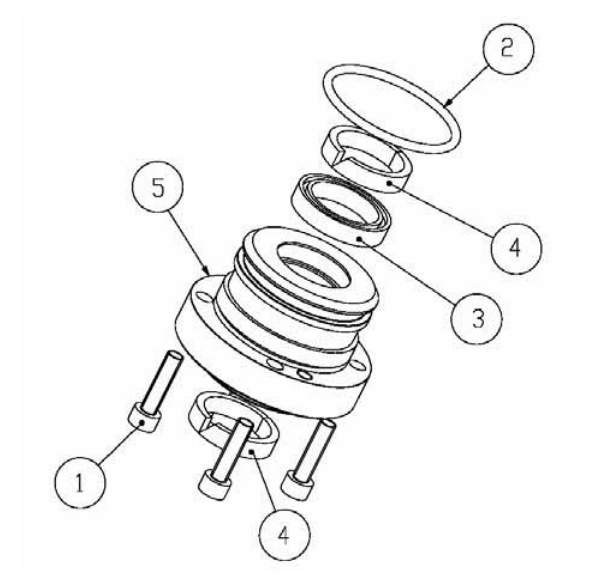 2
5
4
3
1
4