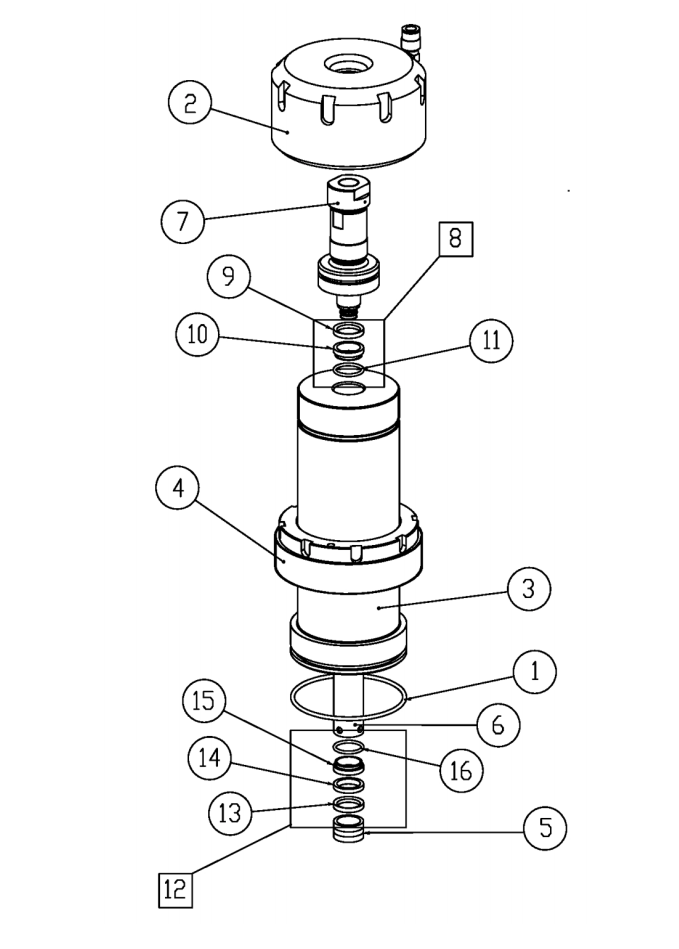 2
7
8
9
10
11
4
3
1
15
6
14
16
13
5
12