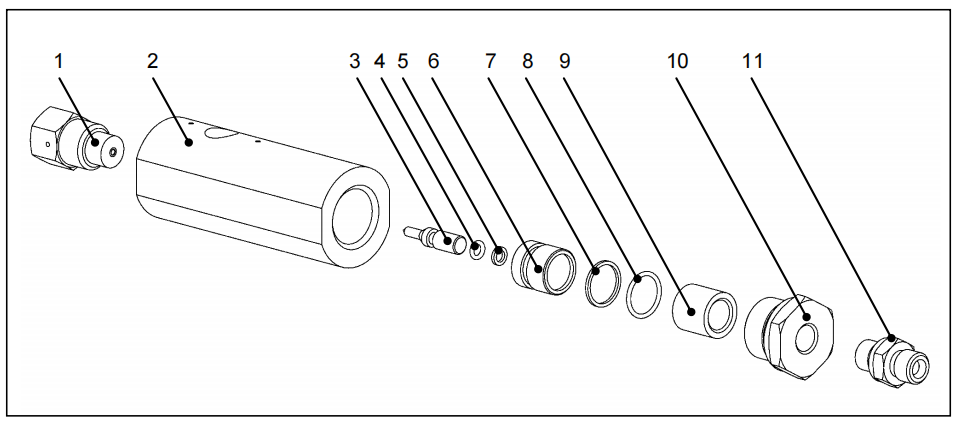 1 2 3 4 5 6 7 8 9 10 11