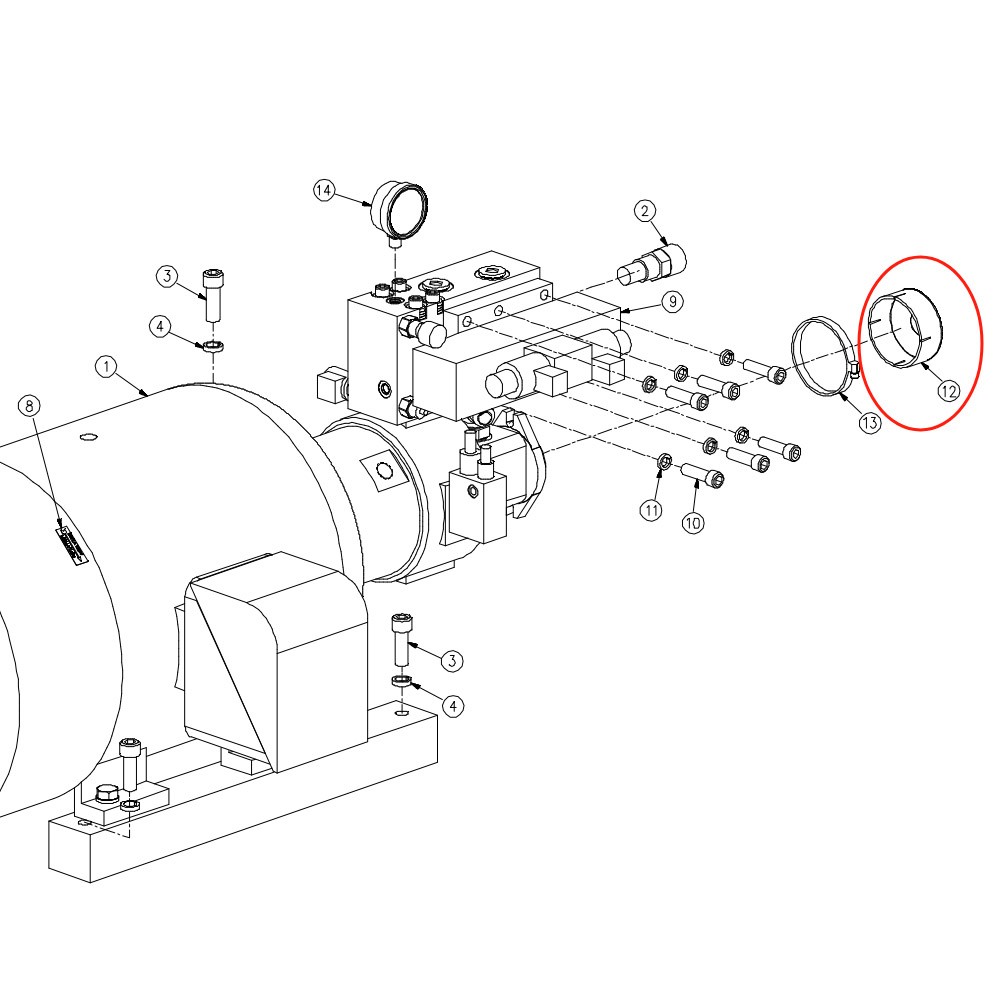 14
2
3
4
9
1
8
12
13
11
10
3
4