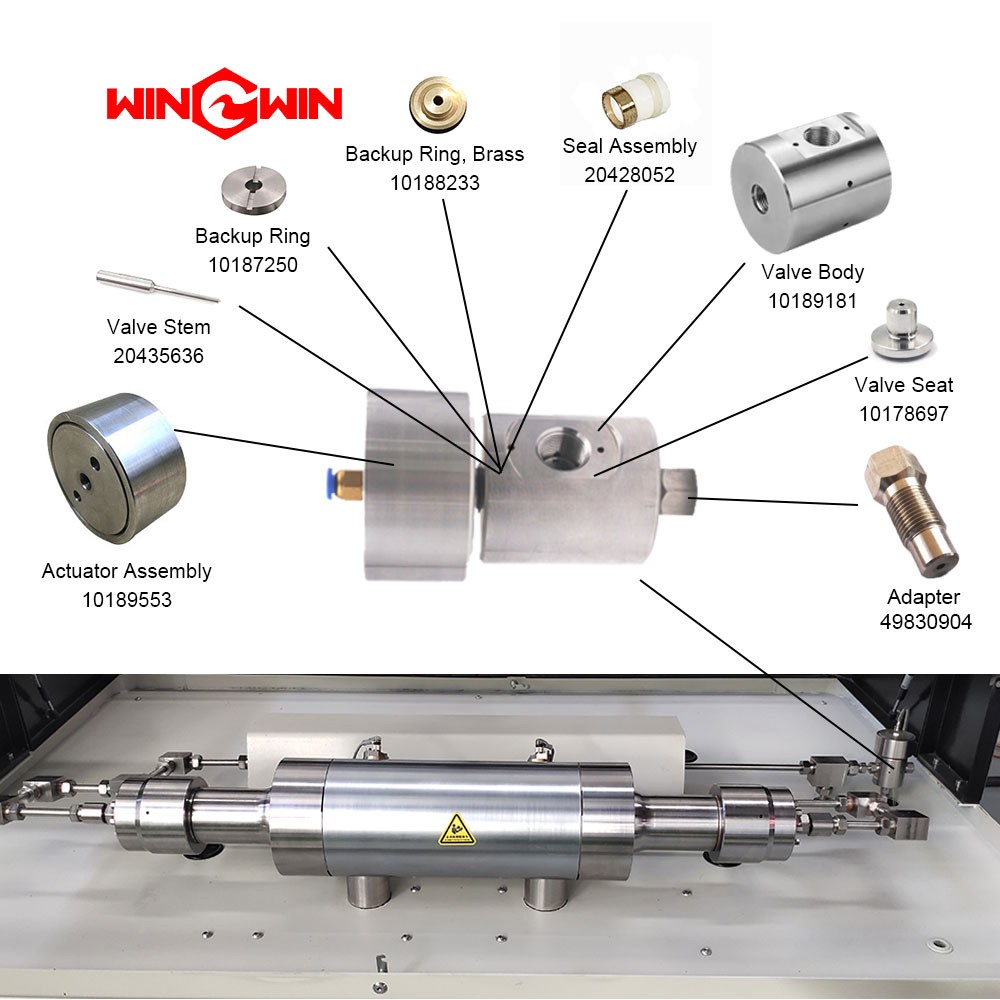 WINGWIN

Backup Ring, Brass
10188233

Seal Assembly
20428052

Backup Ring
10187250

Valve Body
10189181

Valve Stem
20435636

Valve Seat
10178697

Actuator Assembly
10189553

Adapter
49830904