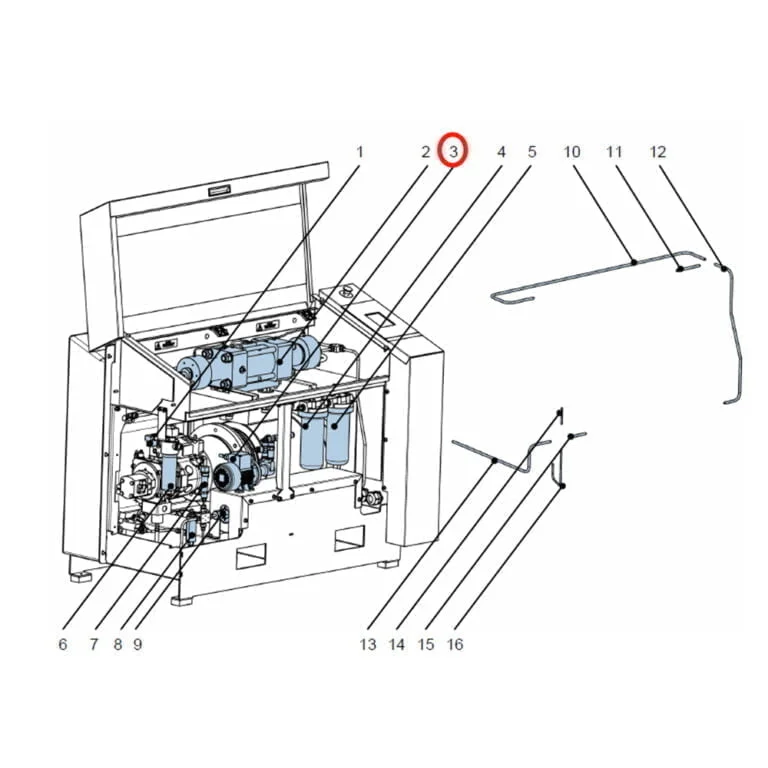 1 2 3 4 5 10 11 12

6 7 8 9 13 14 15 16