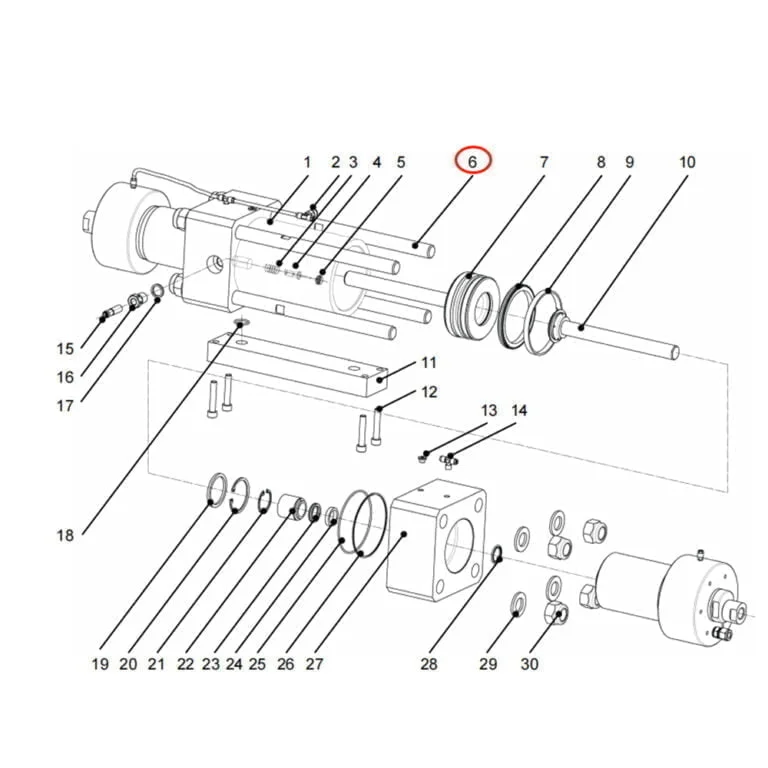 1 2 3 4 5 6 7 8 9 10

15

16

17

11

12

13 14

18

19 20 21 22 23 24 25 26 27 28 29 30