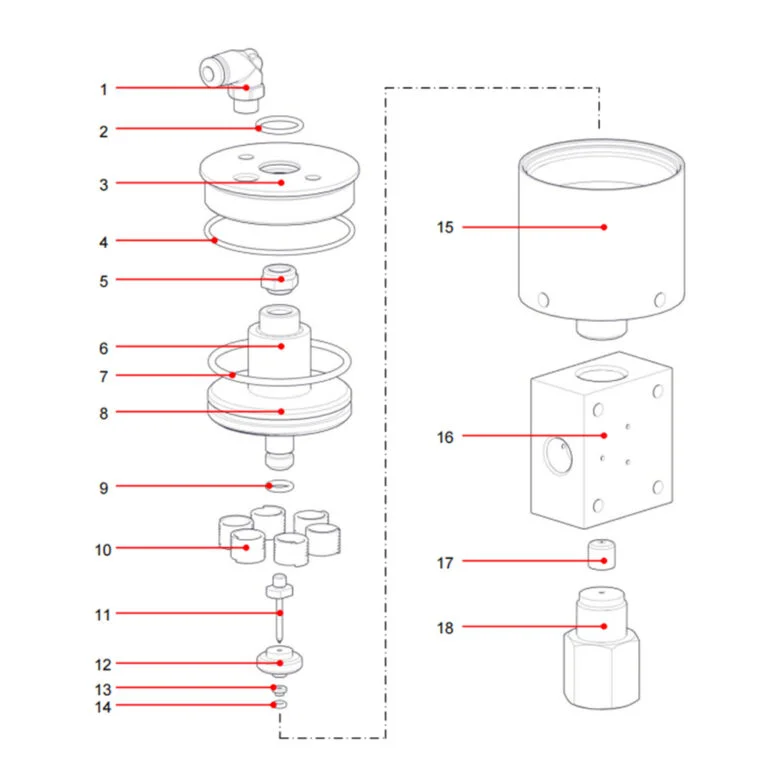 1
2
3
4
5
6
7
8
9
10
11
12
13
14
15
16
17
18