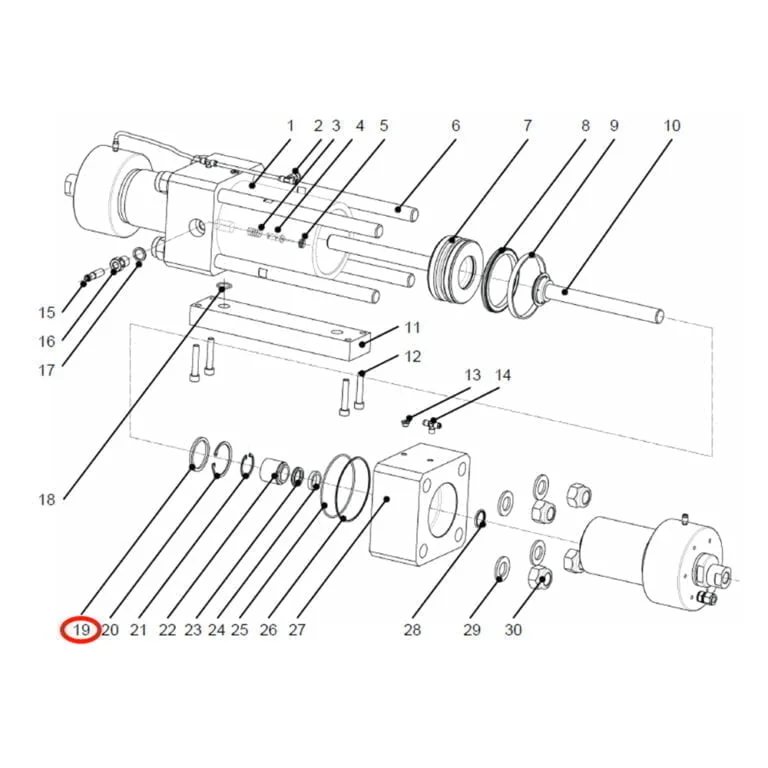 1 2 3 4 5 6 7 8 9 10

15

16

17

11

12

13 14

18

19 20 21 22 23 24 25 26 27 28 29 30