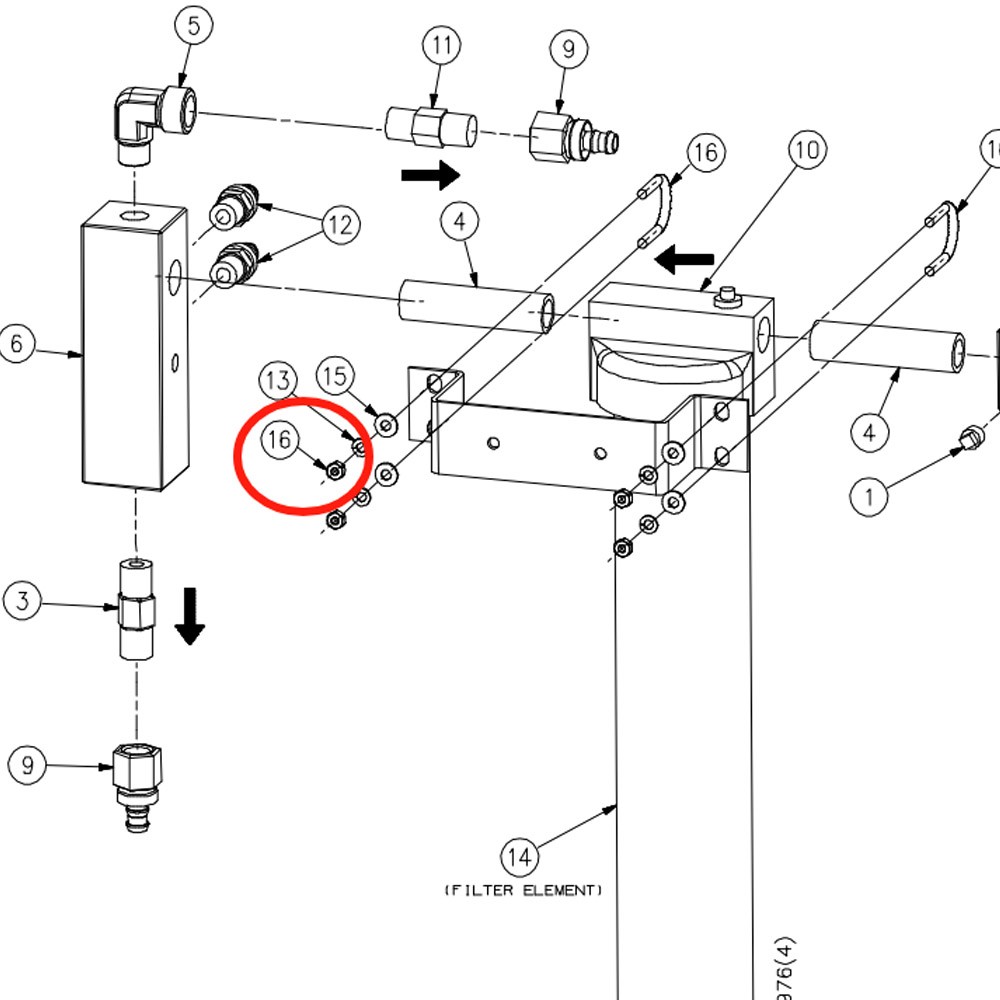 5
11
9
16
10
16
12
4
6
13
15
16
4
1
3
9
14
(FILTER ELEMENT)
976(4)