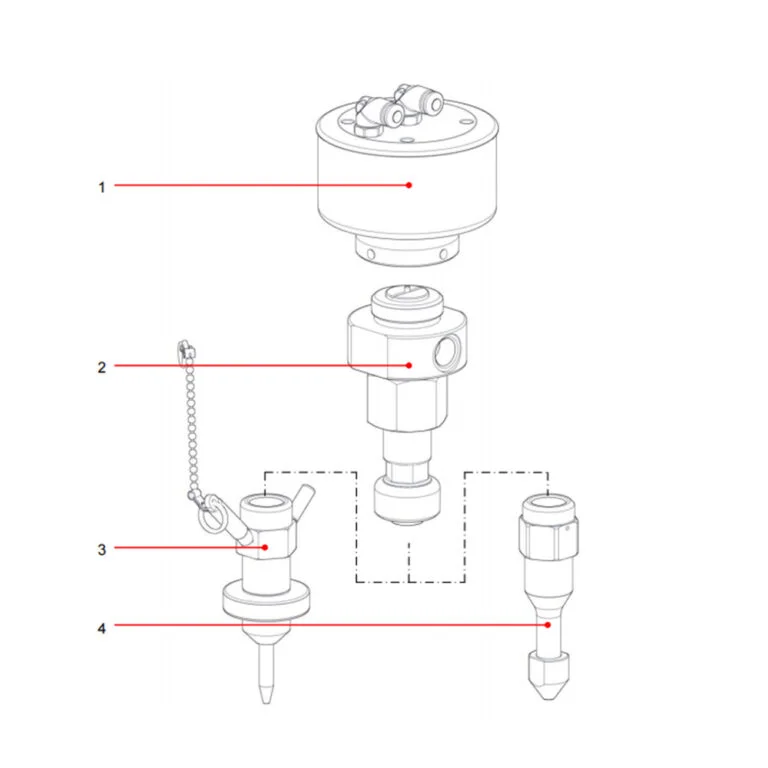 1
2
3
4