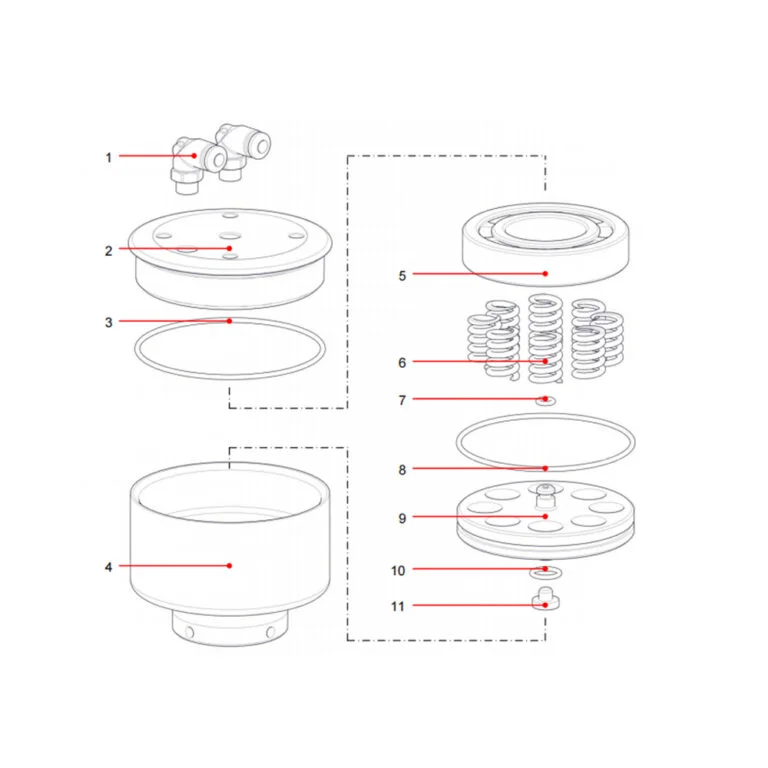 1
2
3
4
5
6
7
8
9
10
11