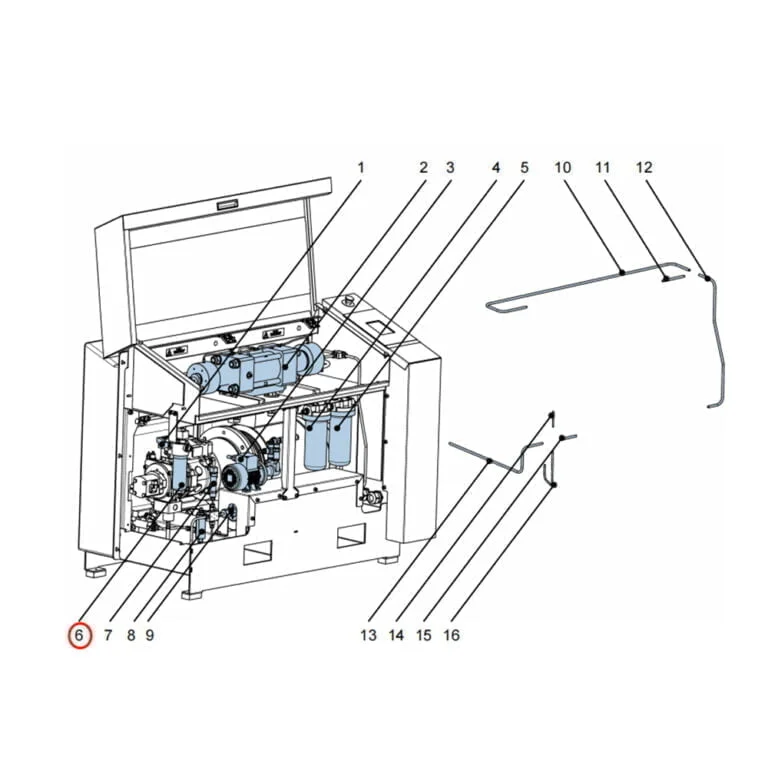 1 2 3 4 5 10 11 12

6 7 8 9

13 14 15 16