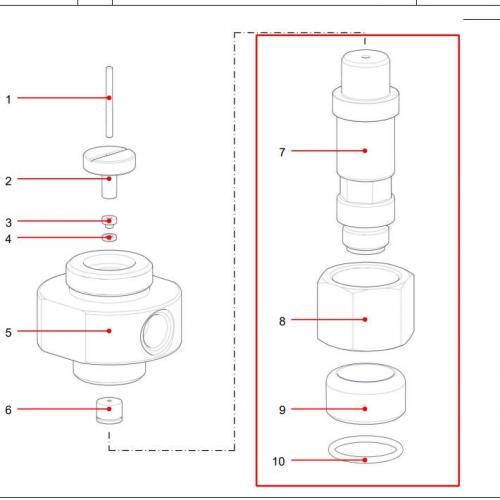 1
2
3
4
5
6
7
8
9
10