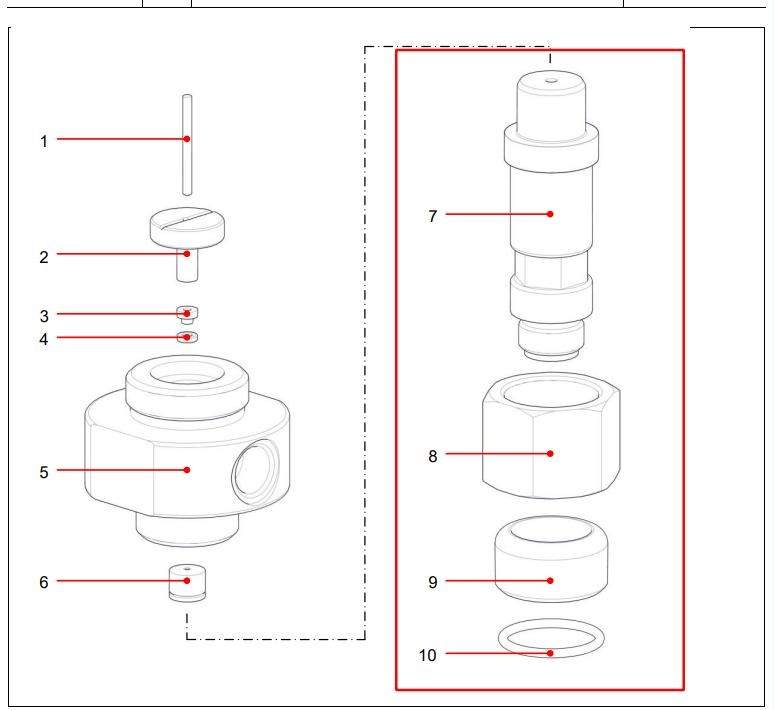 1
2
3
4
5
6
7
8
9
10