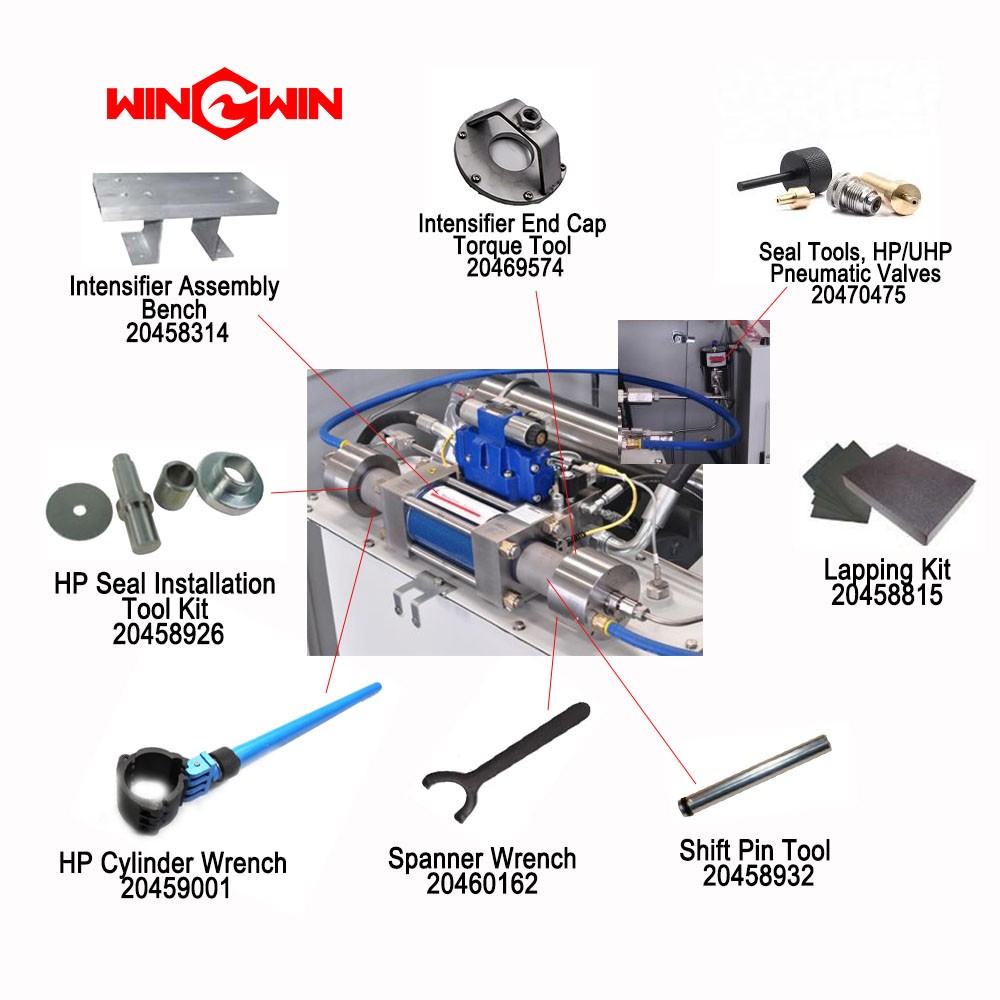 WINGWIN

Intensifier Assembly Bench
20458314

Intensifier End Cap Torque Tool
20469574

Seal Tools, HP/UHP Pneumatic Valves
20470475

HP Seal Installation Tool Kit
20458926

Lapping Kit
20458815

HP Cylinder Wrench
20459001

Spanner Wrench
20460162

Shift Pin Tool
20458932