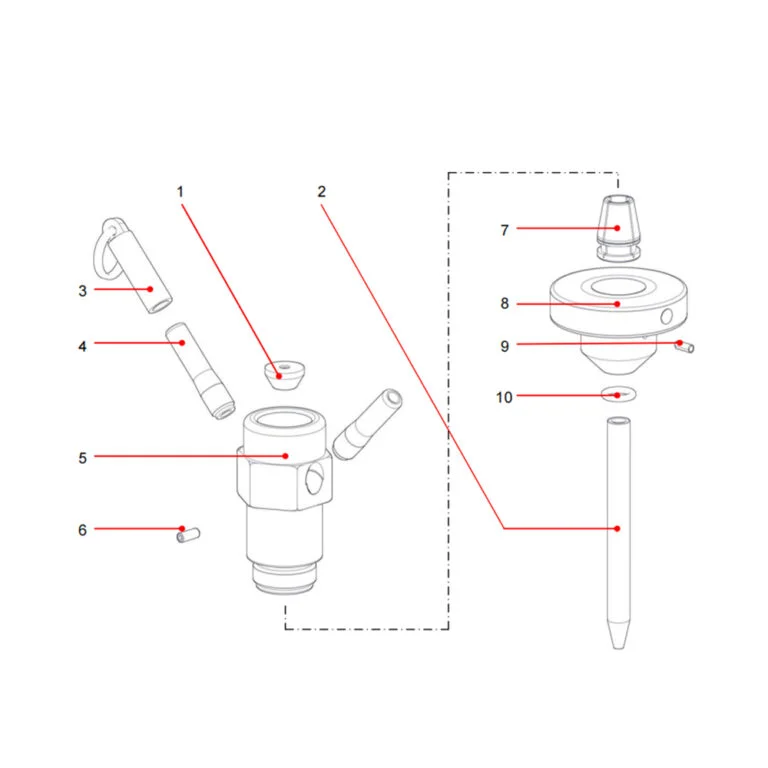 1
2
3
4
5
6
7
8
9
10