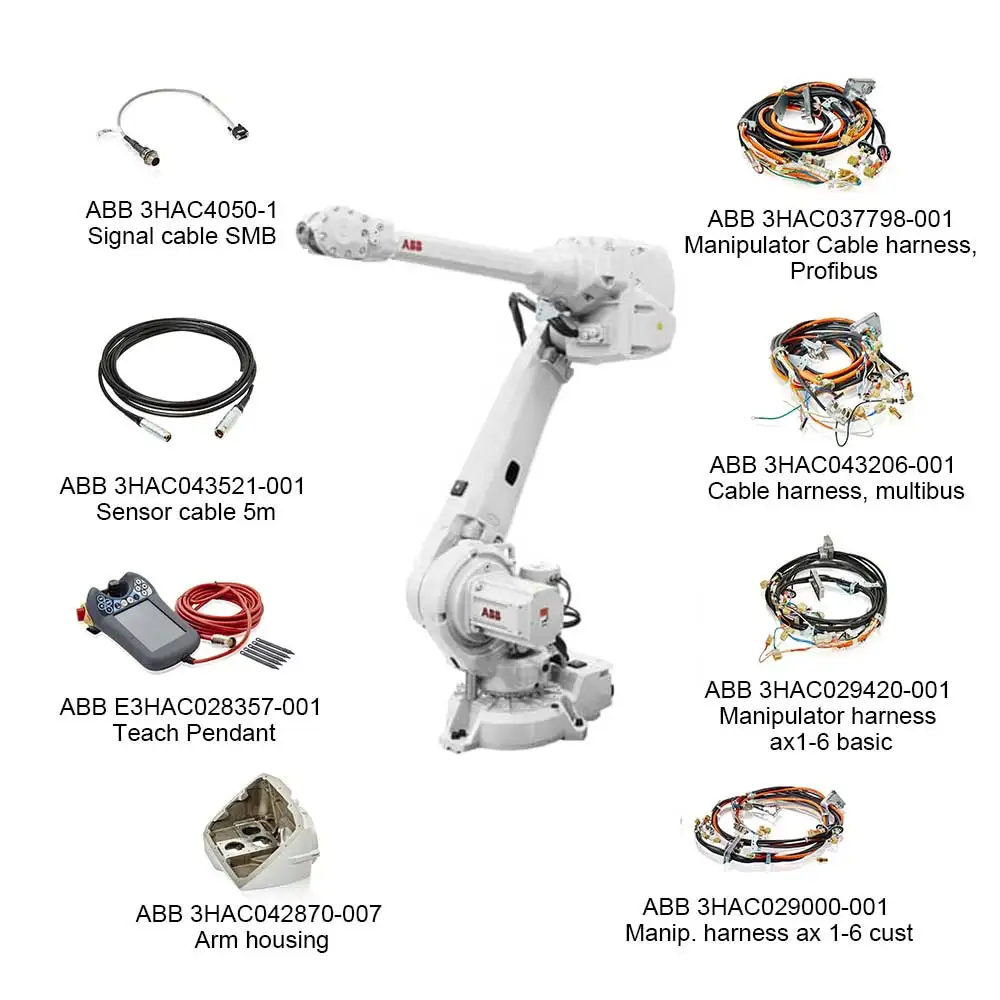 ABB 3HAC4050-1
Signal cable SMB

ABB 3HAC043521-001
Sensor cable 5m

ABB E3HAC028357-001
Teach Pendant

ABB 3HAC042870-007
Arm housing

ABB

ABB

ABB 3HAC037798-001
Manipulator Cable harness, Profibus

ABB 3HAC043206-001
Cable harness, multibus

ABB 3HAC029420-001
Manipulator harness ax1-6 basic

ABB 3HAC029000-001
Manip. harness ax 1-6 cust