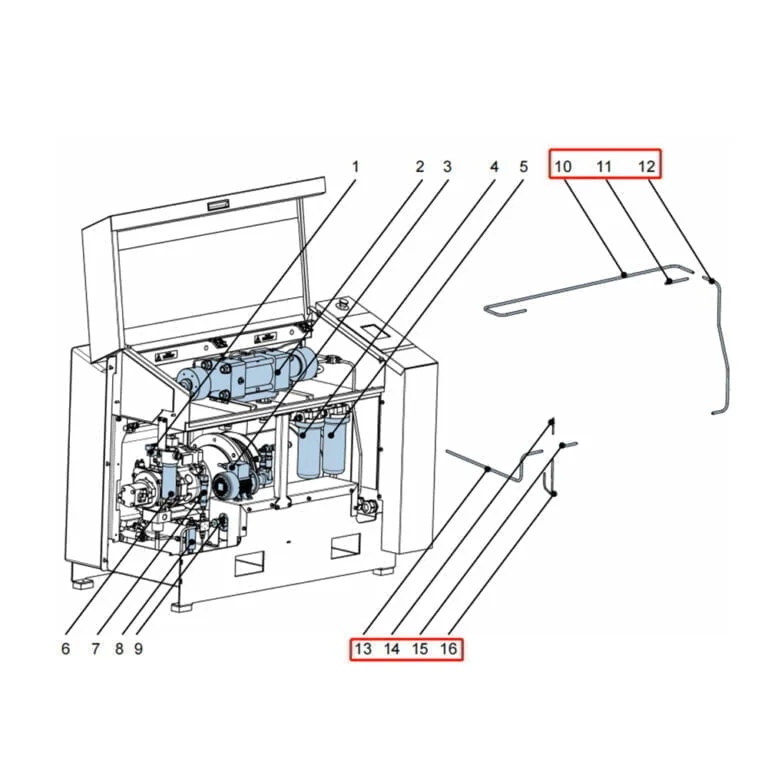 1 2 3 4 5 10 11 12

6 7 8 9 13 14 15 16